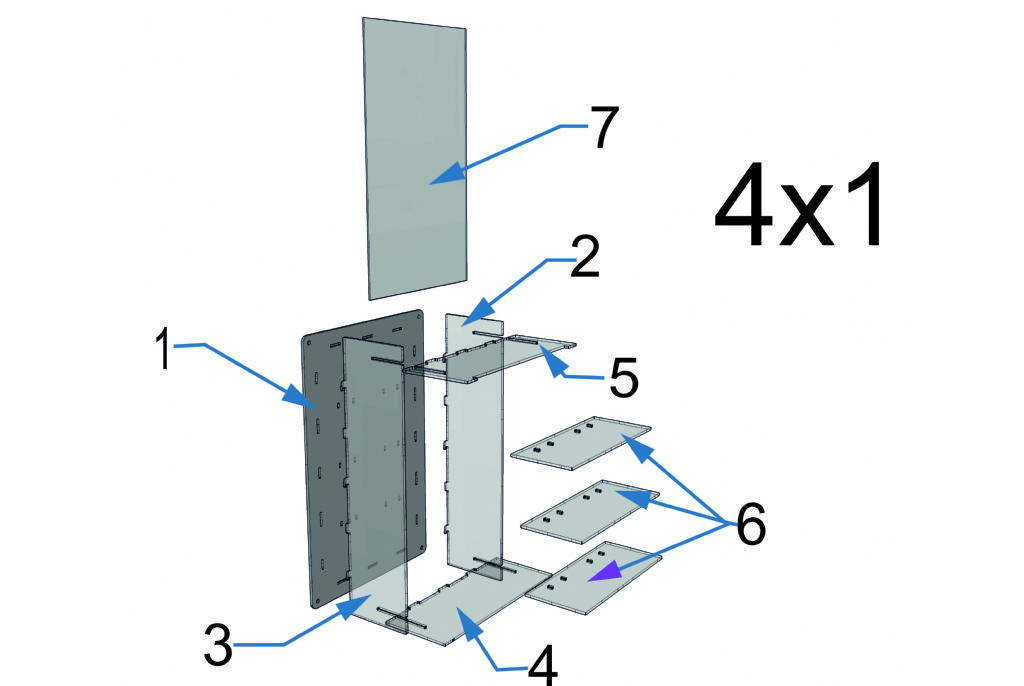 7
4x1
2
1
5
6
3
4